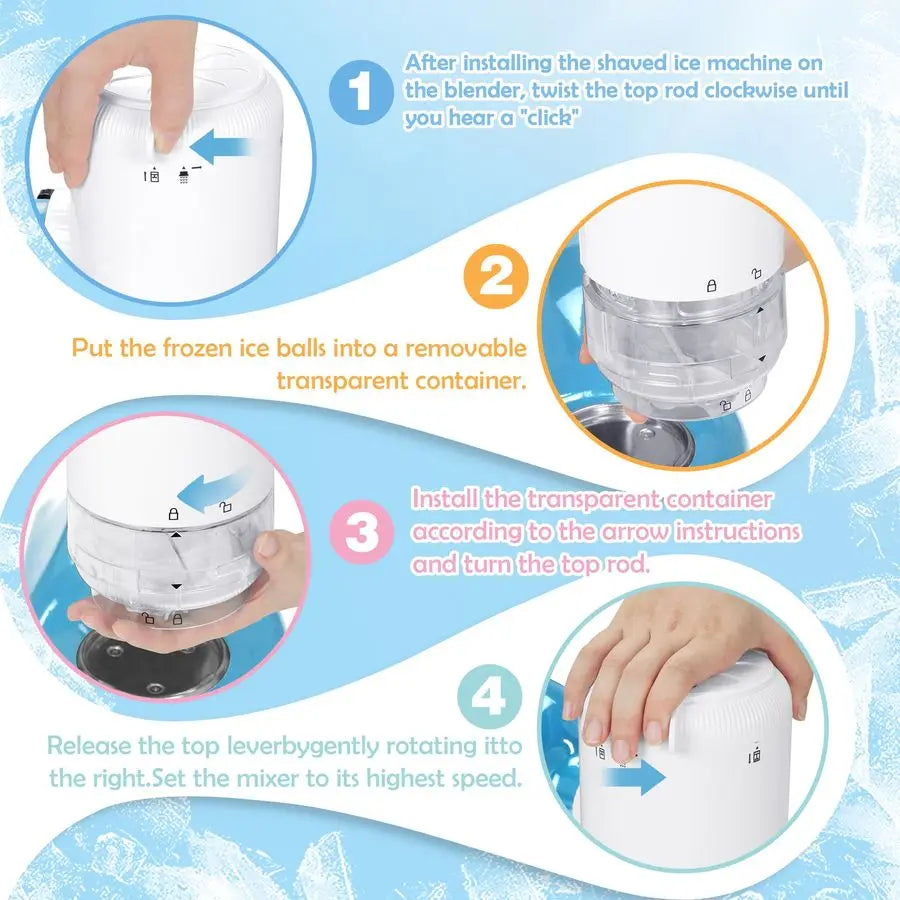 1
After installing the shaved ice machine on the blender, twist the top rod clockwise until you hear a "click"

2
Put the frozen ice balls into a removable transparent container.

3
Install the transparent container according to the arrow instructions and turn the top rod.

4
Release the top leverbygently rotating itto the right.Set the mixer to its highest speed.